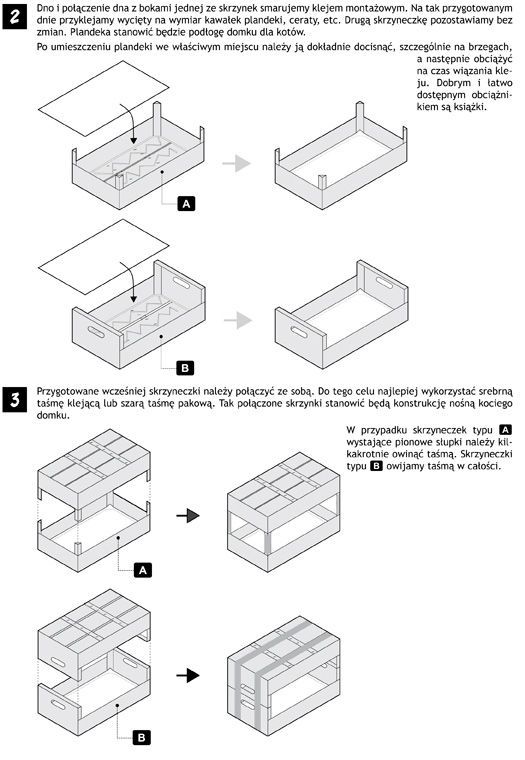 2

Dno i połączenie dna z bokami jednej ze skrzynek smarujemy klejem montażowym. Na tak przygotowanym dnie przyklejamy wycięty na wymiar kawałek plandeki, ceraty, etc. Drugą skrzyneczkę pozostawiamy bez zmian. Plandeka stanowić będzie podłogę domku dla kotów.

Po umieszczeniu plandeki we właściwym miejscu należy ją dokładnie docisnąć, szczególnie na brzegach, a następnie obciążyć na czas wiązania kleju. Dobrym i łatwo dostępnym obciążnikiem są książki.

A

B

3

Przygotowane wcześniej skrzyneczki należy połączyć ze sobą. Do tego celu najlepiej wykorzystać srebrną taśmę klejącą lub szarą taśmę pakową. Tak połączone skrzynki stanowić będą konstrukcję nośną kociego domku.

W przypadku skrzyneczek typu A wystające pionowe słupki należy kilkakrotnie owinąć taśmą. Skrzyneczki typu B owijamy taśmą w całości.

A

B