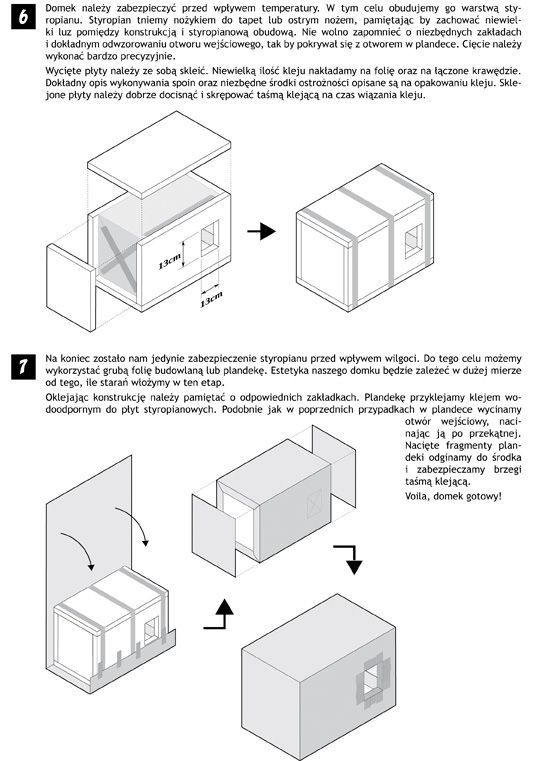 6

Domek należy zabezpieczyć przed wpływem temperatury. W tym celu obudujemy go warstwą styropianu. Styropian tniemy nożykiem do tapet lub ostrym nożem, pamiętając by zachować niewielki luz pomiędzy konstrukcją i styropianową obudową. Nie wolno zapomnieć o niezbędnych zakładach i dokładnym odwzorowaniu otworu wejściowego, tak by pokrywał się z otworem w plandece. Cięcie należy wykonać bardzo precyzyjnie.

Wycięte płyty należy ze sobą skleić. Niewielką ilość kleju nakładamy na folię oraz na łączone krawędzie. Dokładny opis wykonywania spoin oraz niezbędne środki ostrożności opisane są na opakowaniu kleju. Sklejone płyty należy dobrze docisnąć i skrępować taśmą klejącą na czas wiązania kleju.

13cm

13cm

7

Na koniec zostało nam jedynie zabezpieczenie styropianu przed wpływem wilgoci. Do tego celu możemy wykorzystać grubą folię budowlaną lub plandekę. Estetyka naszego domku będzie zależeć w dużej mierze od tego, ile starań włożymy w ten etap.

Oklejając konstrukcję należy pamiętać o odpowiednich zakładkach. Plandekę przyklejamy klejem wodoodpornym do płyt styropianowych. Podobnie jak w poprzednich przypadkach w plandece wycinamy otwór wejściowy, nacinając ją po przekątnej. Nacięte fragmenty plandeki odginamy do środka i zabezpieczamy brzegi taśmą klejącą.

Voila, domek gotowy!